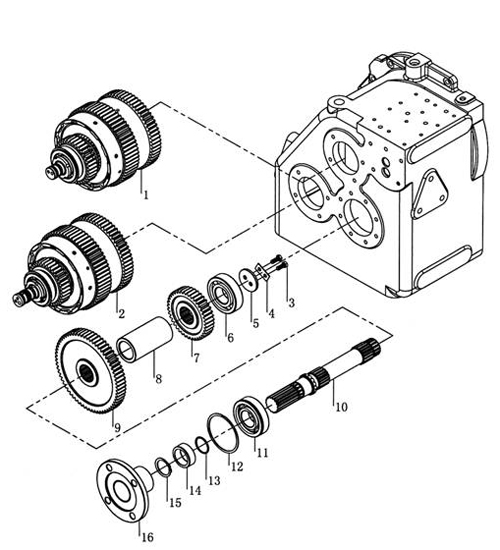 1
2
3
4
5
6
7
8
9
10
11
12
13
14
15
16