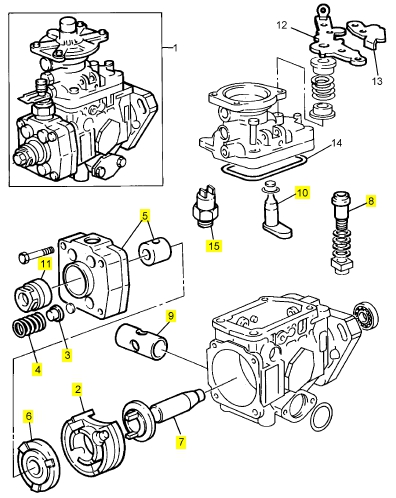 1
12
13
14
10
8
15
5
11
9
3
4
2
6
7