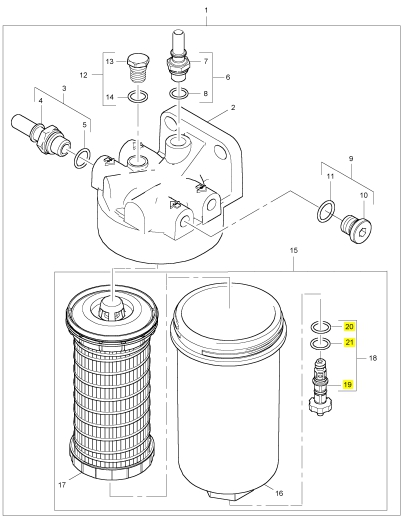 1
13
12
14
7
6
8
3
4
5
2
9
11
10
15
20
21
18
19
17
16