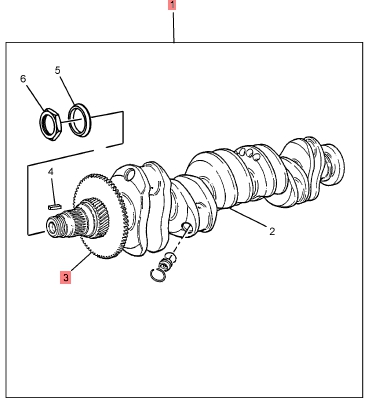 1
6
5
4
2
3